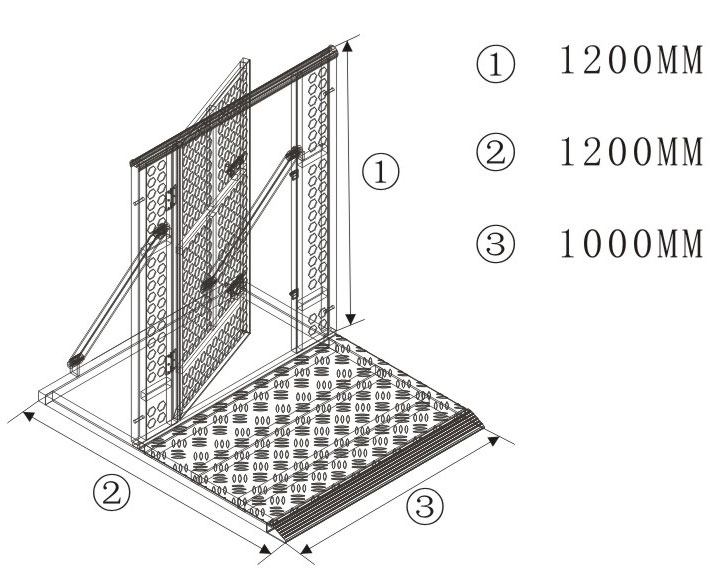 ① 1200MM

② 1200MM

③ 1000MM

①

②

③